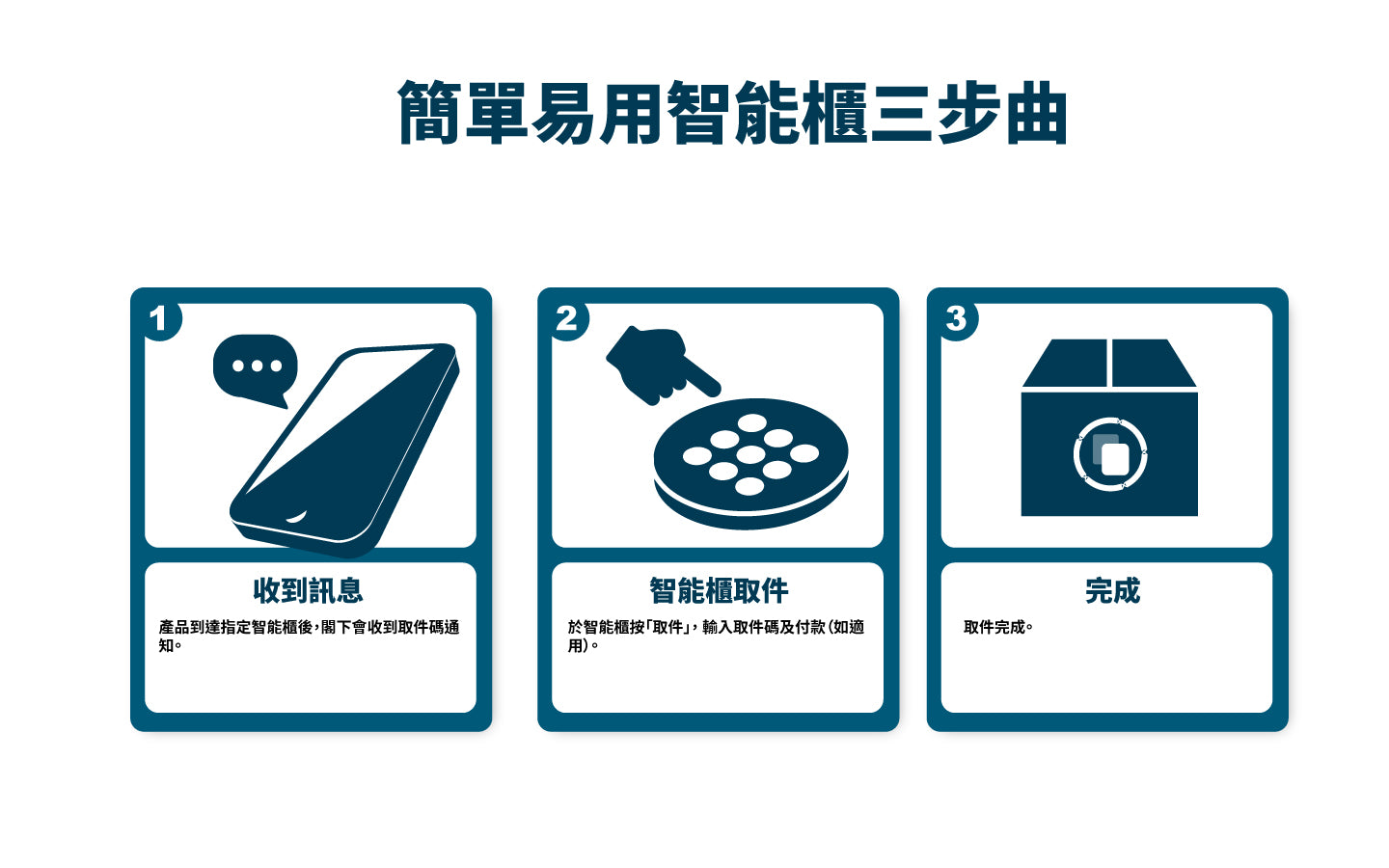 簡單易用智能櫃三步曲

1

收到訊息

產品到達指定智能櫃後，閣下會收到取件碼通知。

2

智能櫃取件

於智能櫃按「取件」，輸入取件碼及付款（如適用）。

3

完成

取件完成。